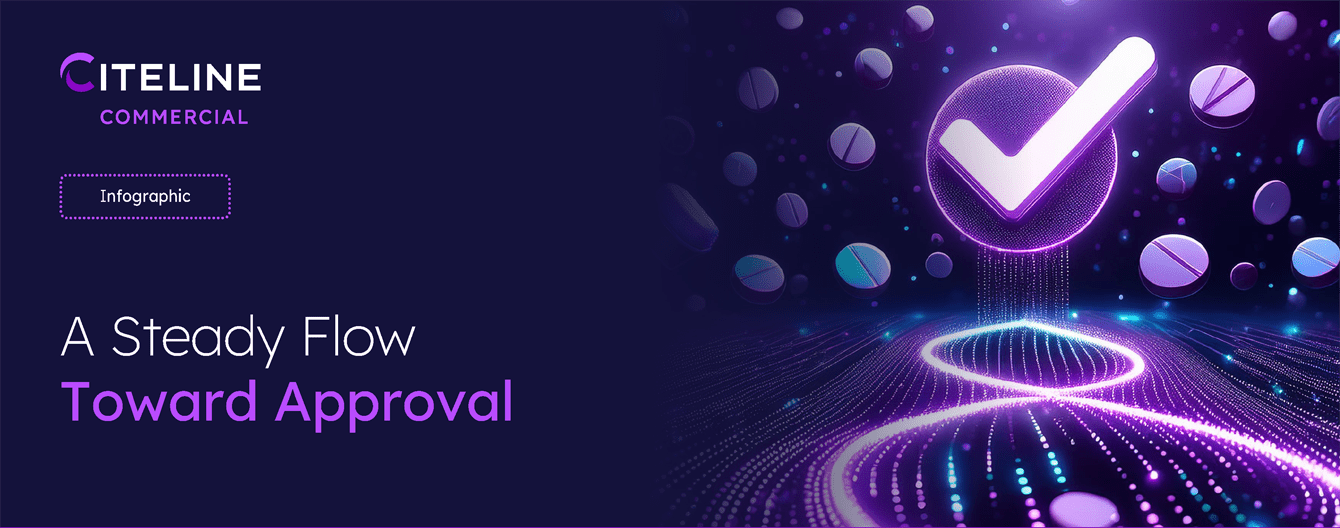 CITELINE
COMMERCIAL

Infographic

A Steady Flow
Toward Approval