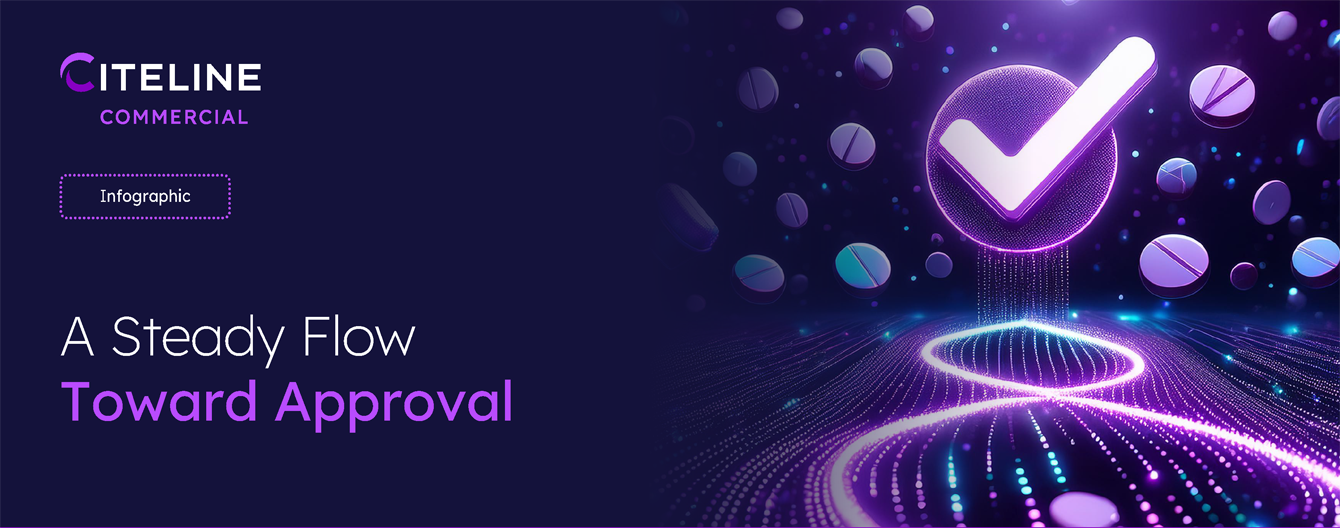 CITELINE
COMMERCIAL

Infographic

A Steady Flow
Toward Approval