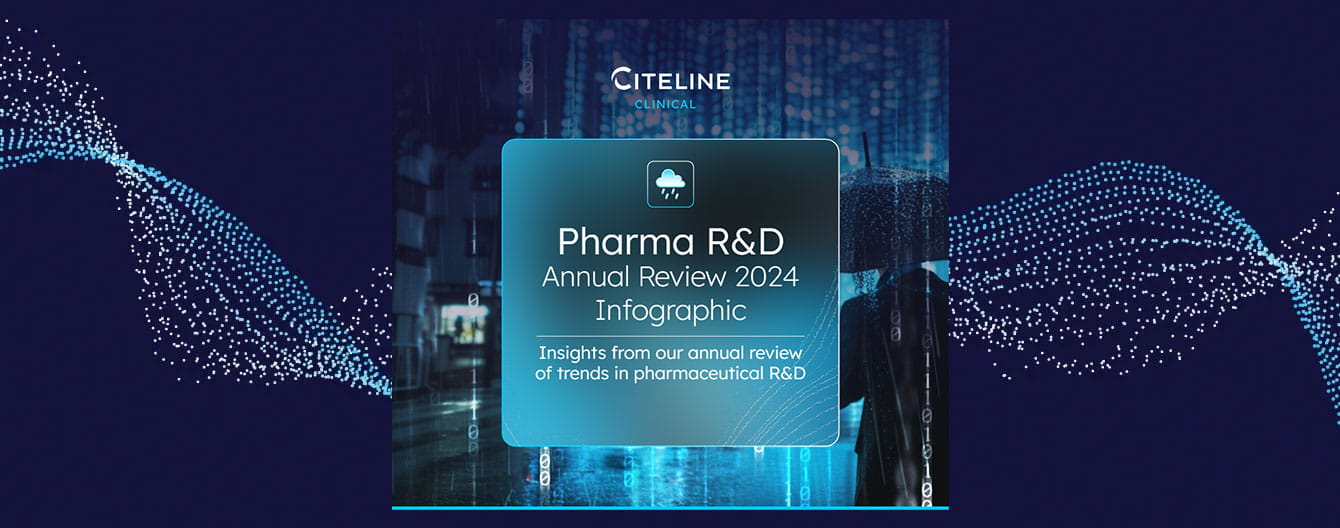 CITELINE
CLINICAL

Pharma R&D
Annual Review 2024
Infographic

Insights from our annual review of trends in pharmaceutical R&D