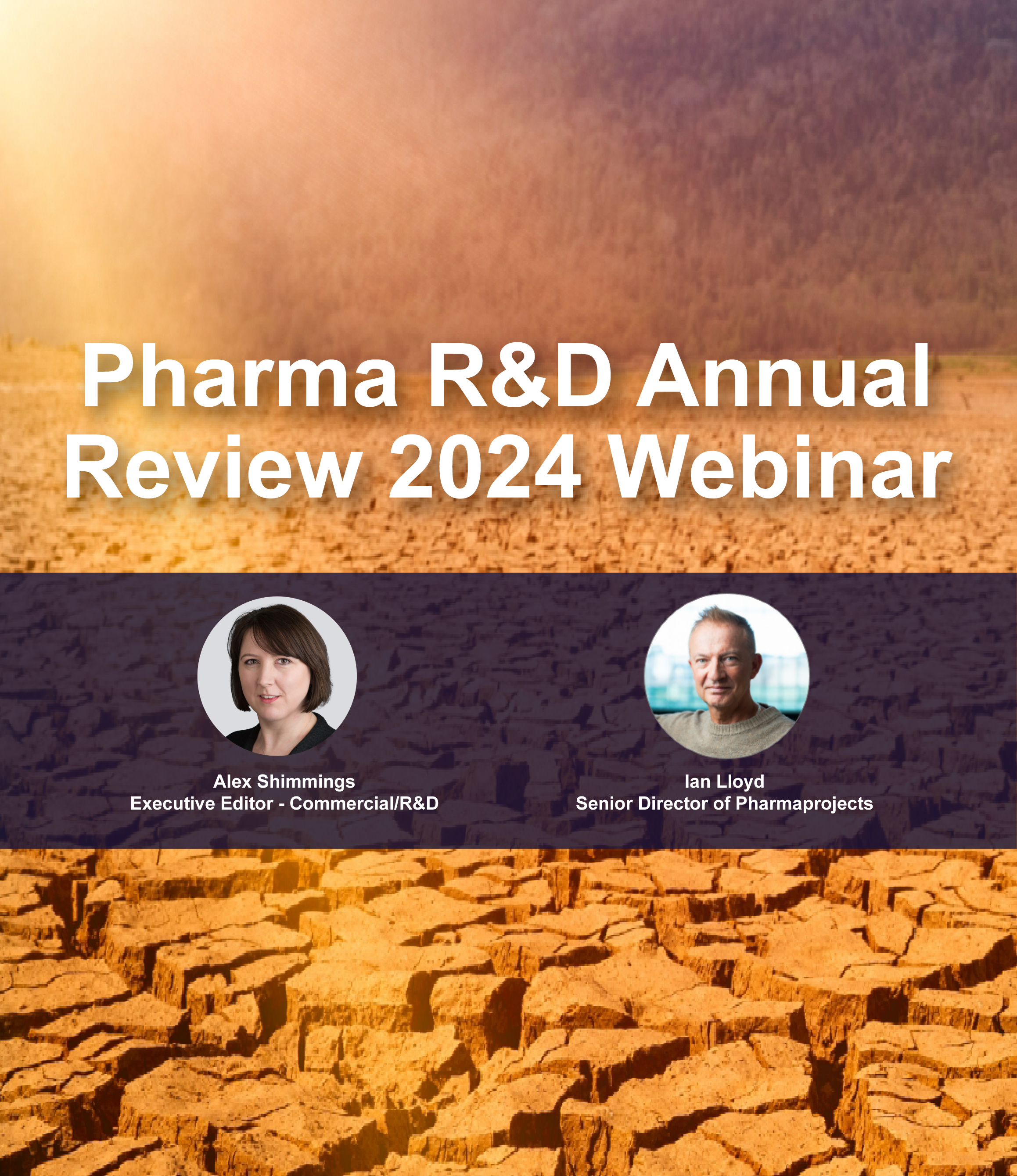 Pharma R&D Annual Review 2024 Webinar

Alex Shimmings
Executive Editor - Commercial/R&D

Ian Lloyd
Senior Director of Pharmaprojects